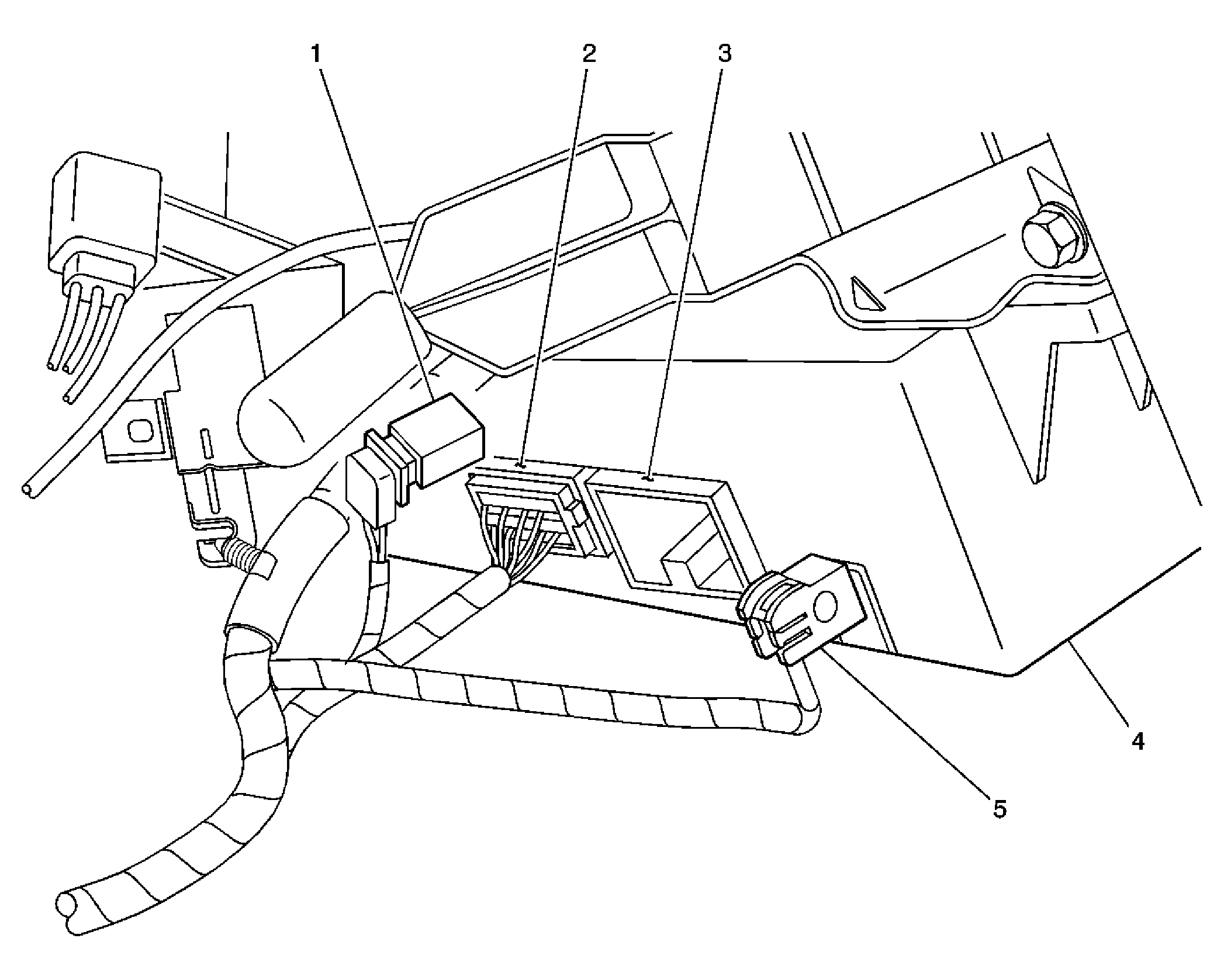 1
2
3
4
5