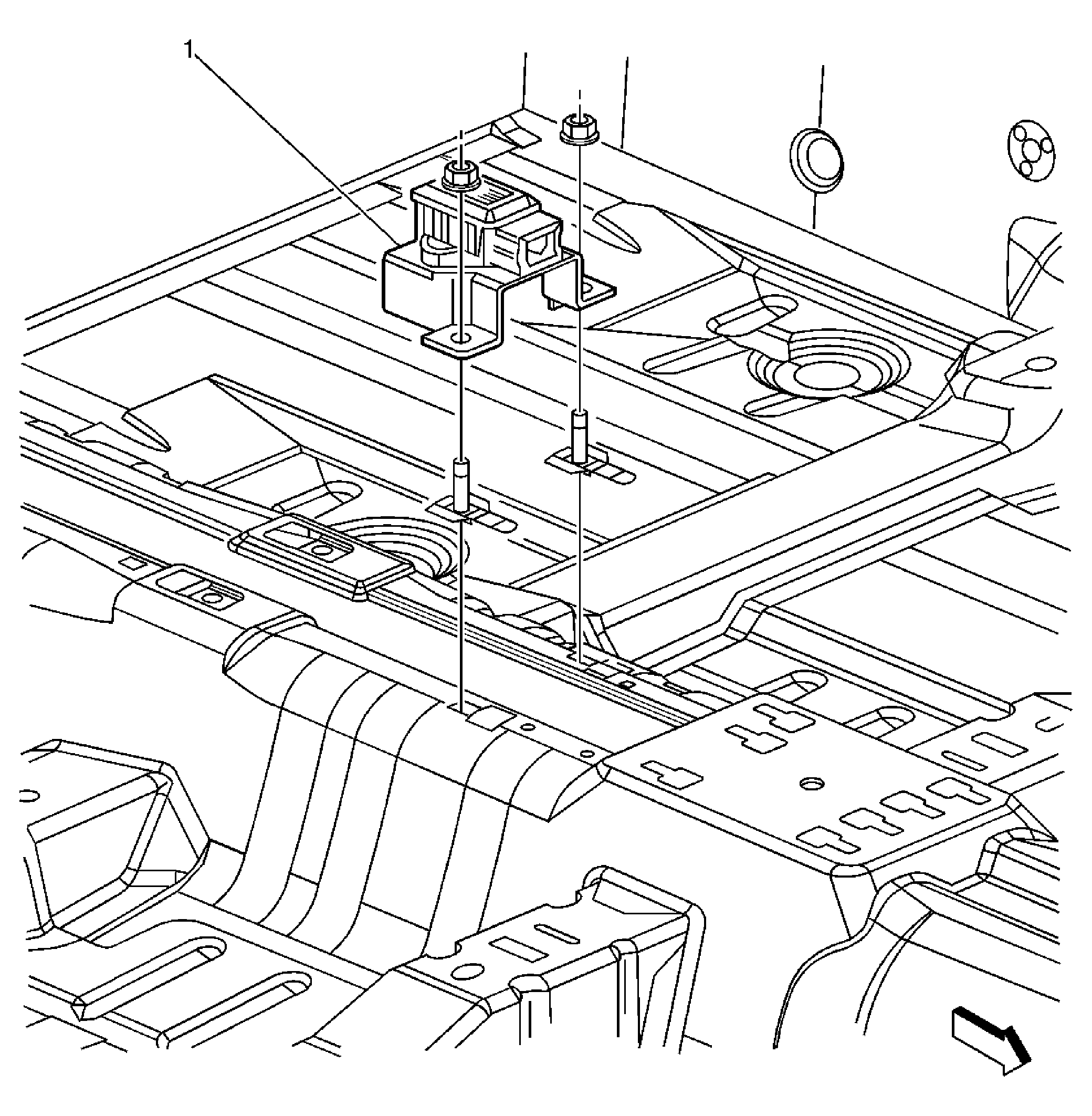 1