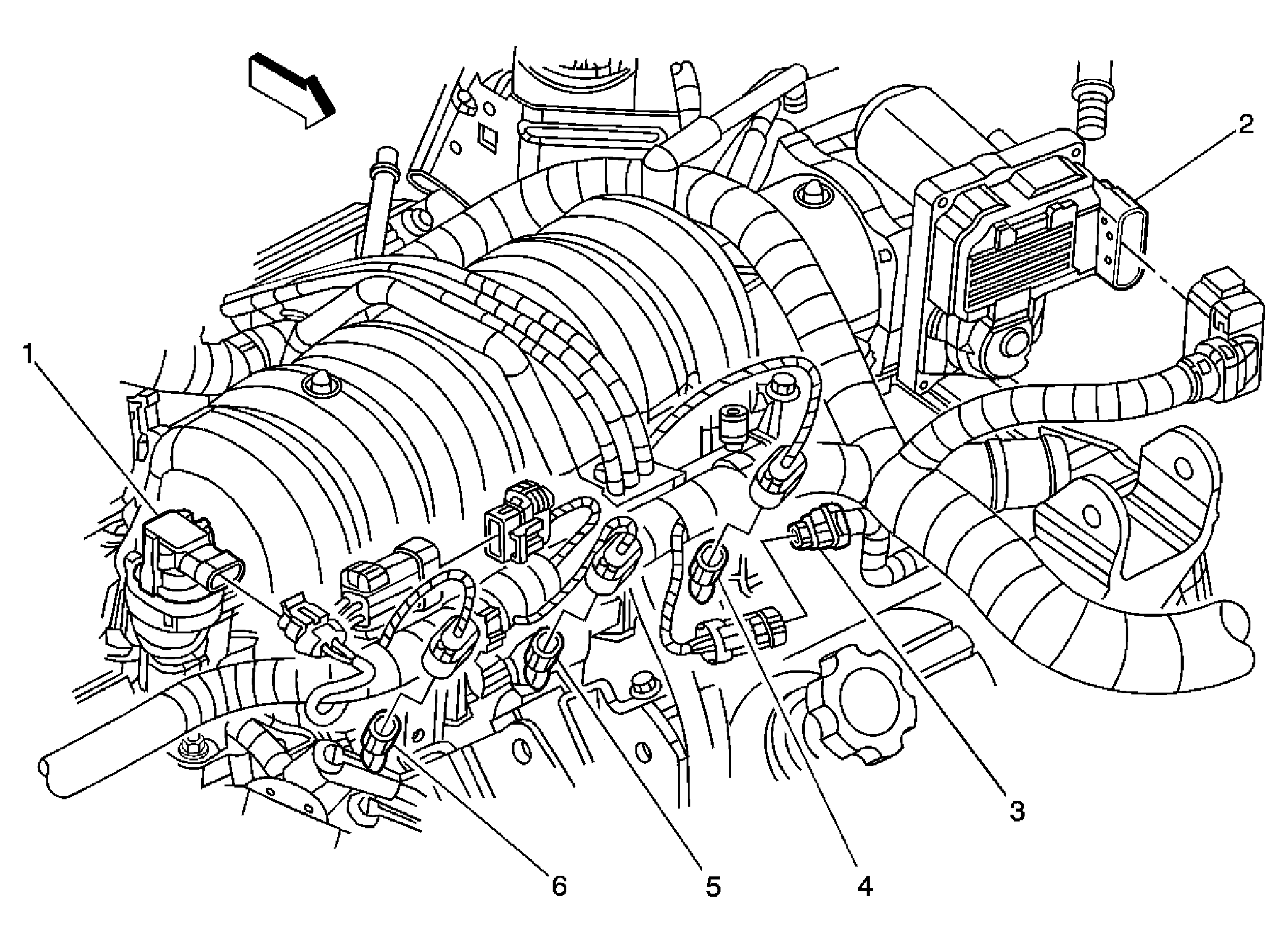 2
1
3
6
5
4