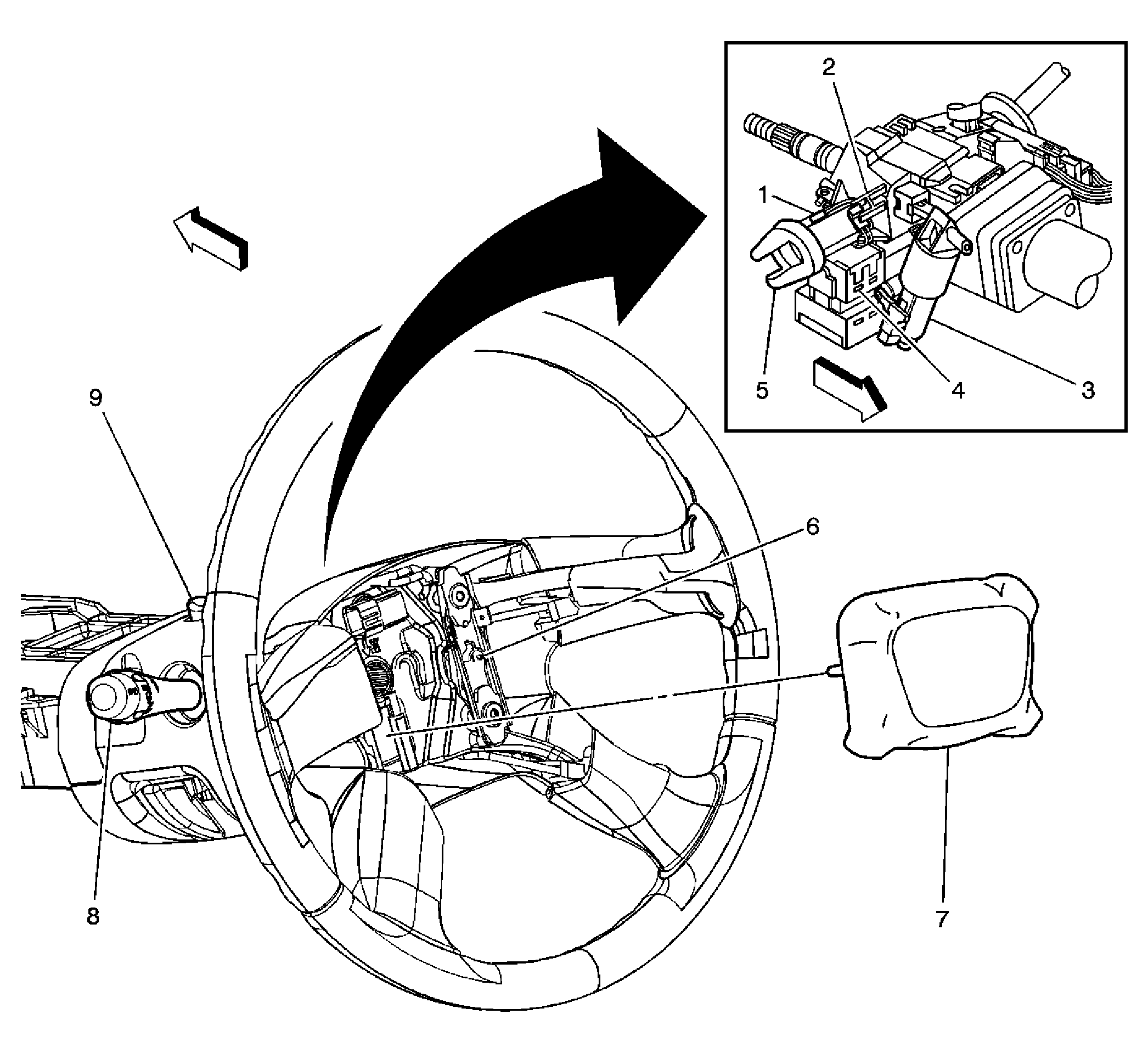 2
1
5
4
3
9
6
8
7