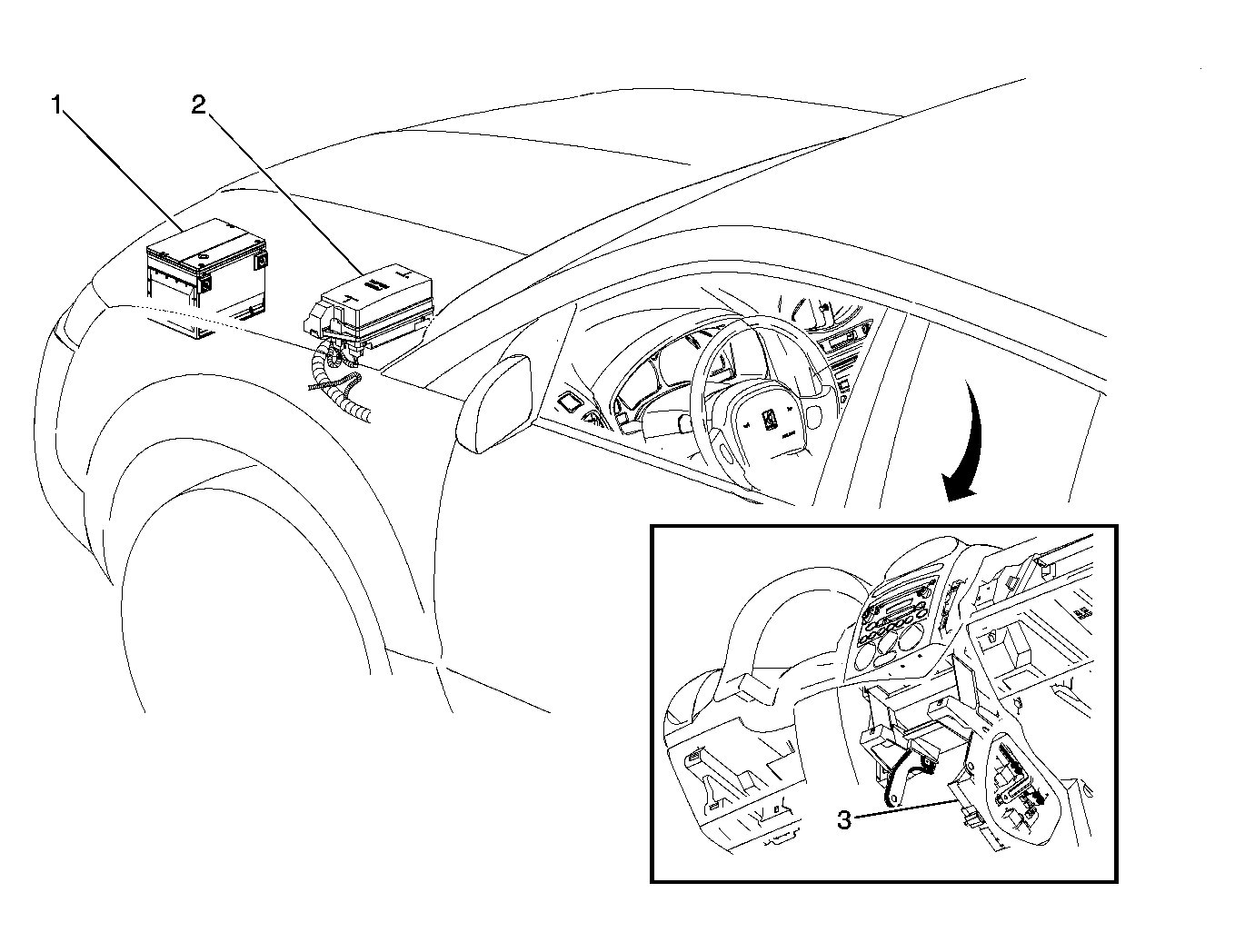 1
2
3