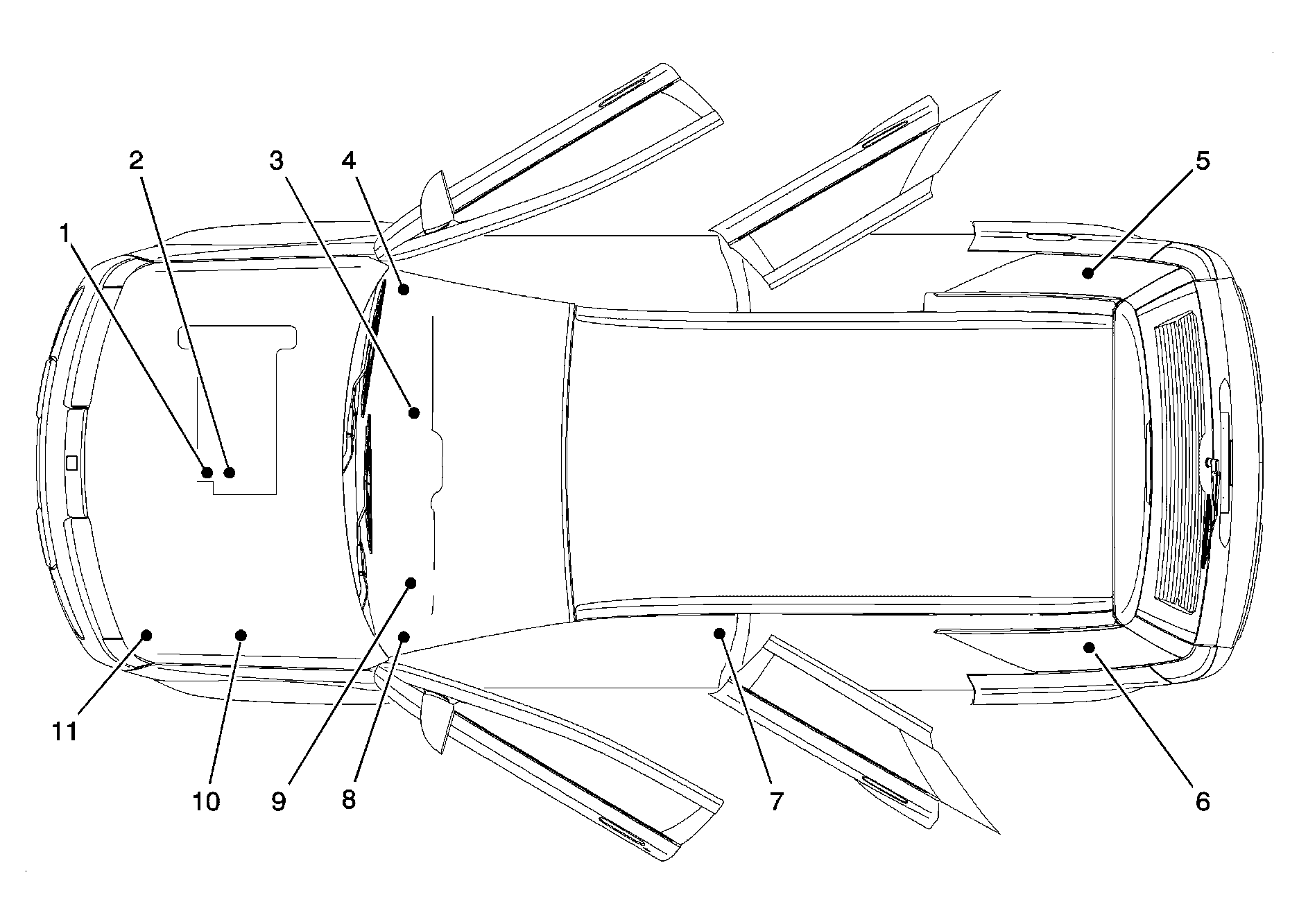 1
2
3
4
5
11
10
9
8
7
6