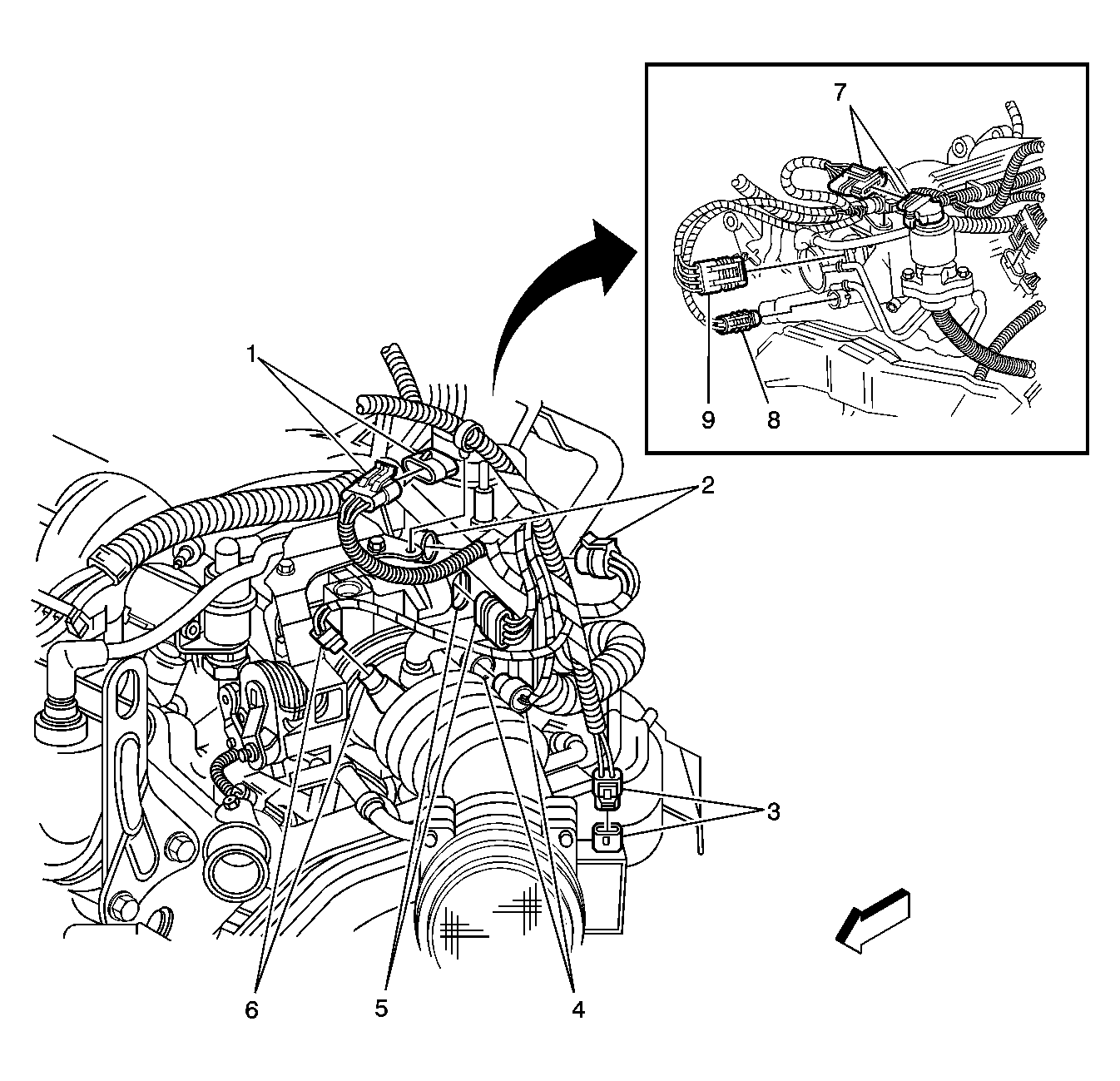 7
9
8
1
2
3
6
5
4