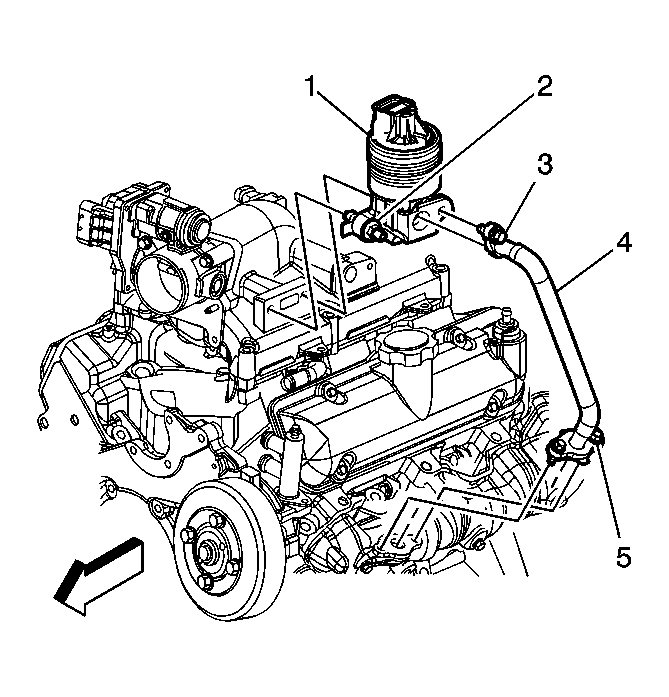 1
2
3
4
5