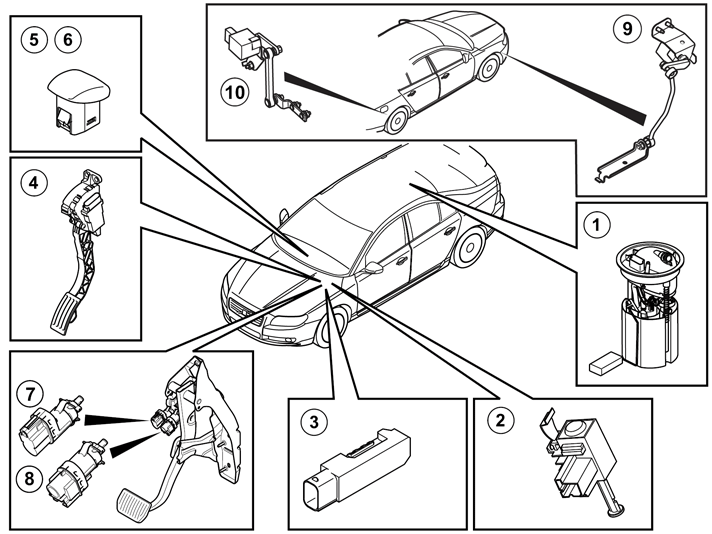 5 6
10
9
4
1
7
8
3
2