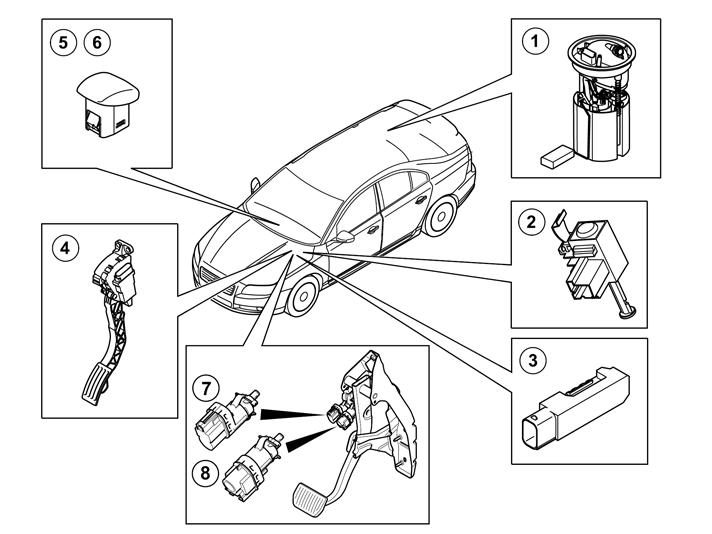 5 6
1
2
4
3
7
8