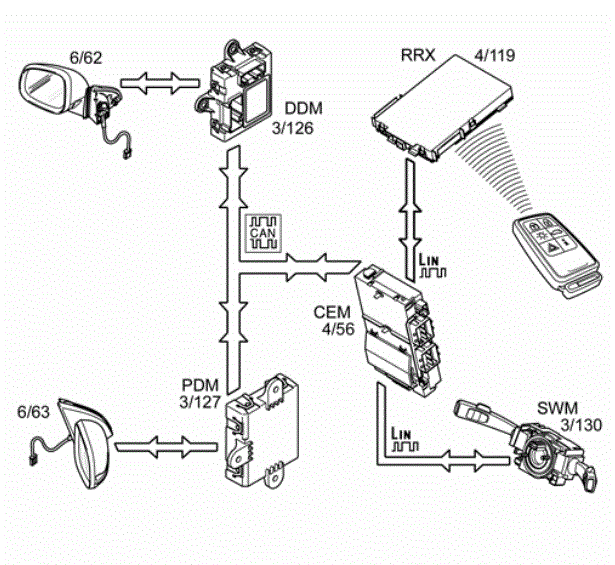 6/62

DDM
3/126

RRX 4/119

CAN

LIN

CEM
4/56

PDM
3/127

6/63

LIN

SWM
3/130