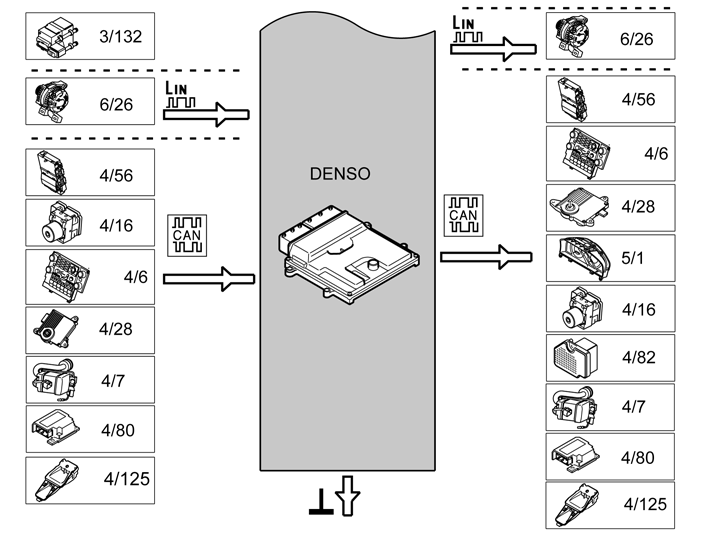 3/132

6/26

LIN

4/56

4/16

CAN

4/6

4/28

4/7

4/80

4/125

DENSO

LIN

6/26

4/56

4/6

CAN

4/28

5/1

4/16

4/82

4/7

4/80

4/125