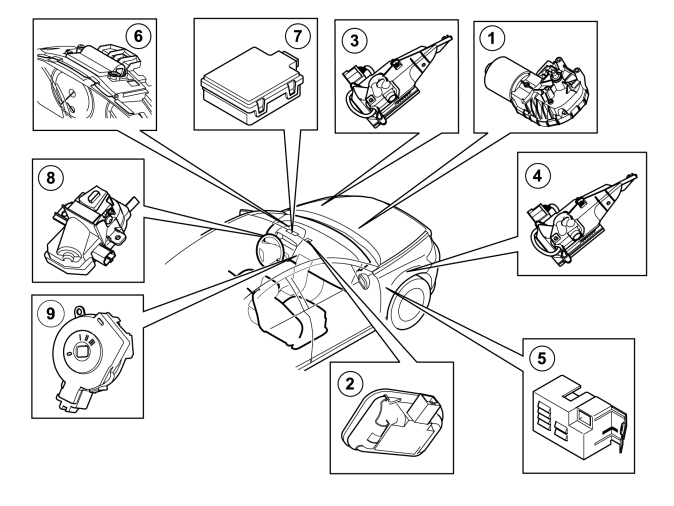 6
7
3
1
8
4
9
2
5