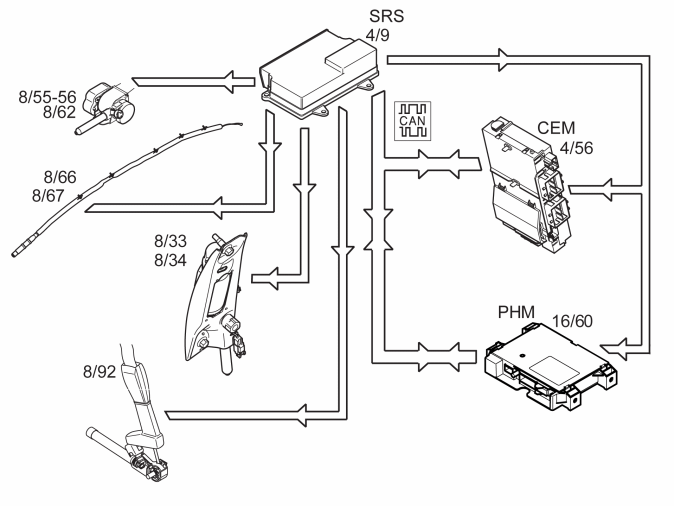 SRS
4/9

8/55-56
8/62

CAN

CEM
4/56

8/66
8/67

8/33
8/34

PHM
16/60

8/92