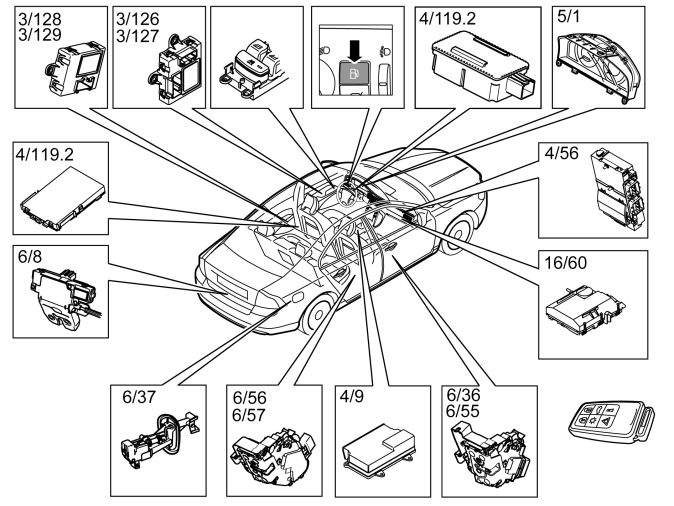 3/128
3/129

3/126
3/127

4/119.2

5/1

4/119.2

4/56

6/8

16/60

6/37

6/56
6/57

4/9

6/36
6/55