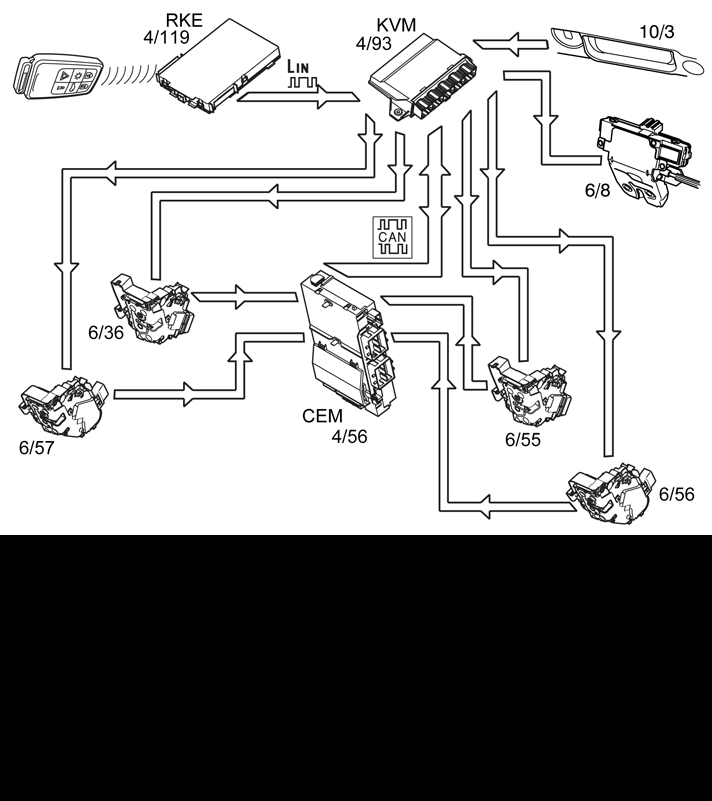 RKE
4/119
LIN
KVM
4/93
10/3
6/8
CAN
6/36
6/57
CEM
4/56
6/55
6/56