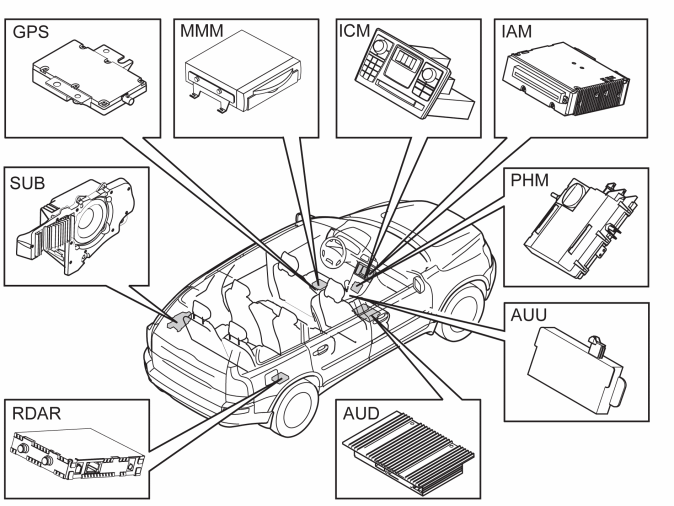 GPS

MMM

ICM

IAM

SUB

PHM

AUU

RDAR

AUD