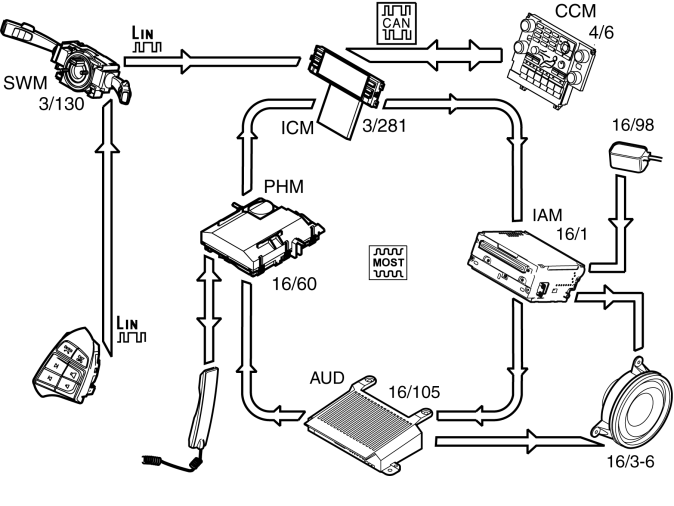 LIN

CAN

CCM
4/6

SWM
3/130

ICM
3/281

16/98

PHM

IAM
16/1

MOST

16/60

LIN

AUD
16/105

16/3-6