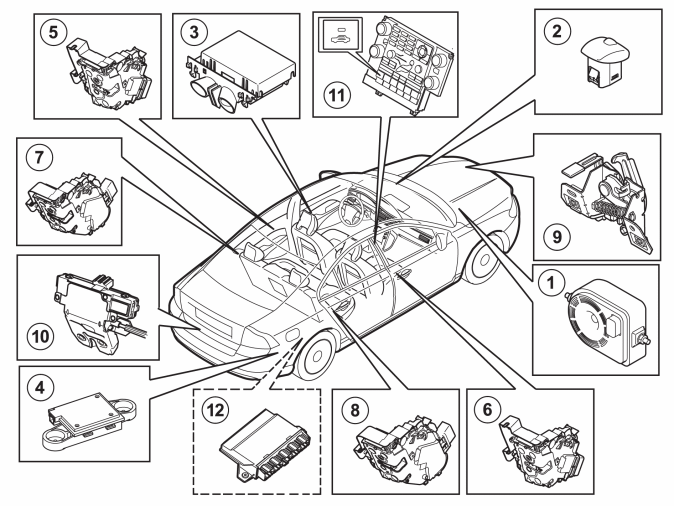 5
3
11
2
7
9
10
1
4
12
8
6