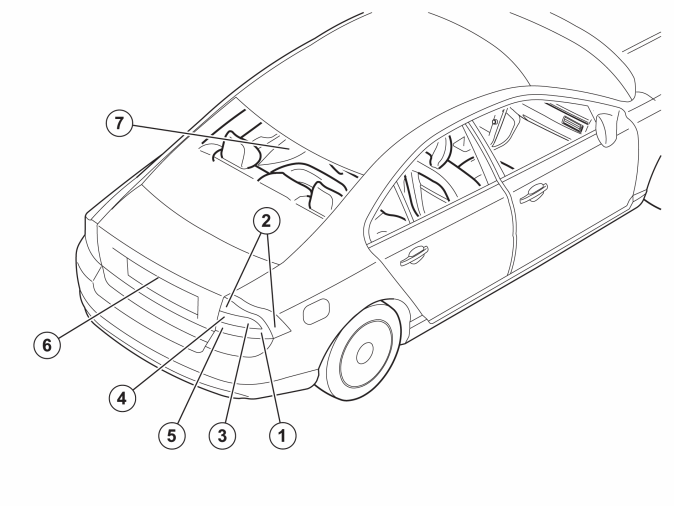 7
2
6
4
5
3
1