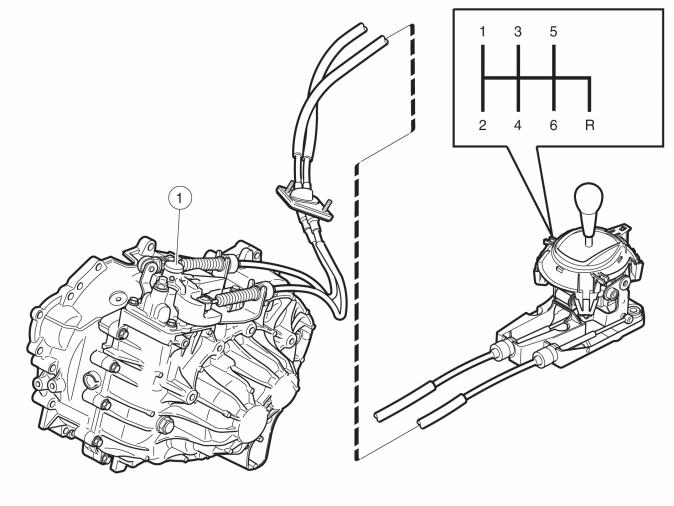 1 3 5
2 4 6 R
1