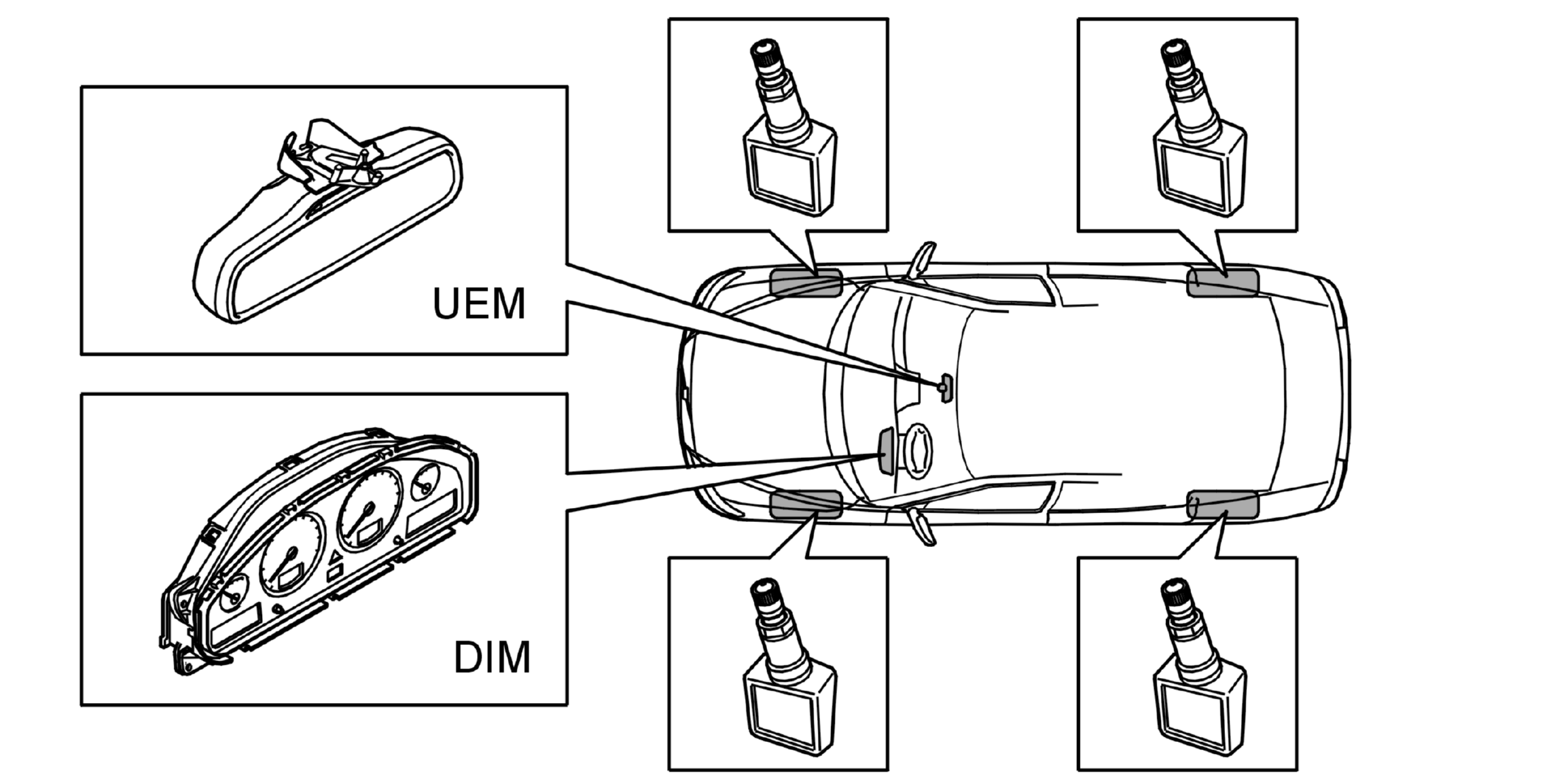 UEM

DIM