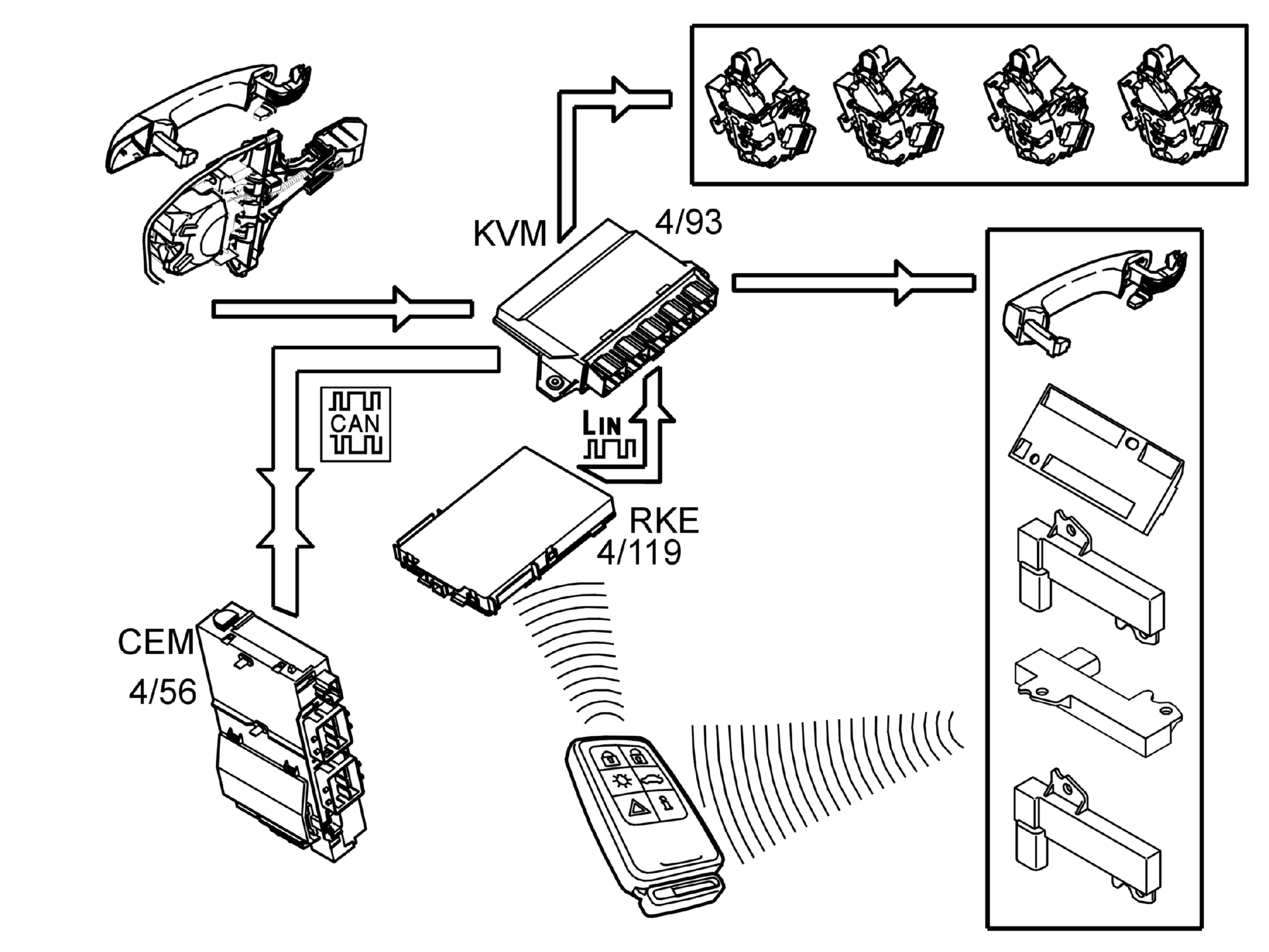 KVM
4/93
CAN
LIN
RKE
4/119
CEM
4/56