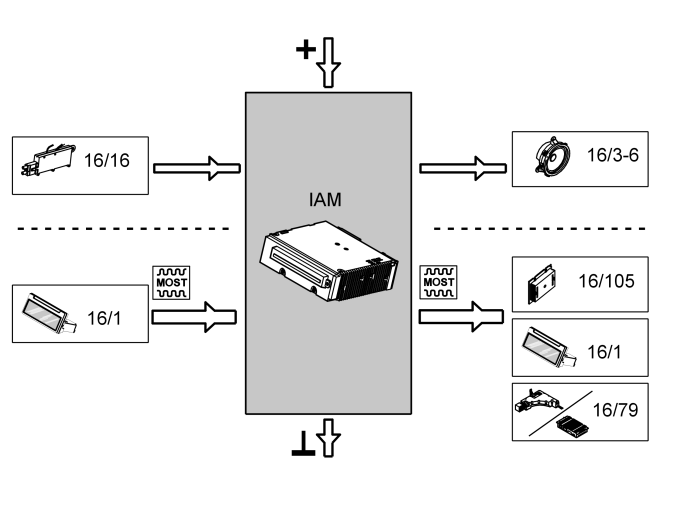 +

16/16

IAM

16/3-6

MOST

16/1

MOST

16/105

16/1

16/79

⊥