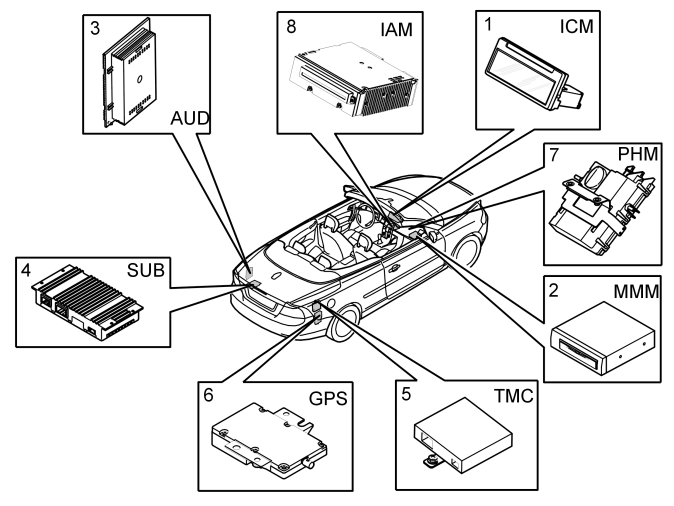 3
AUD

8
IAM

1
ICM

7
PHM

4
SUB

2
MMM

6
GPS

5
TMC