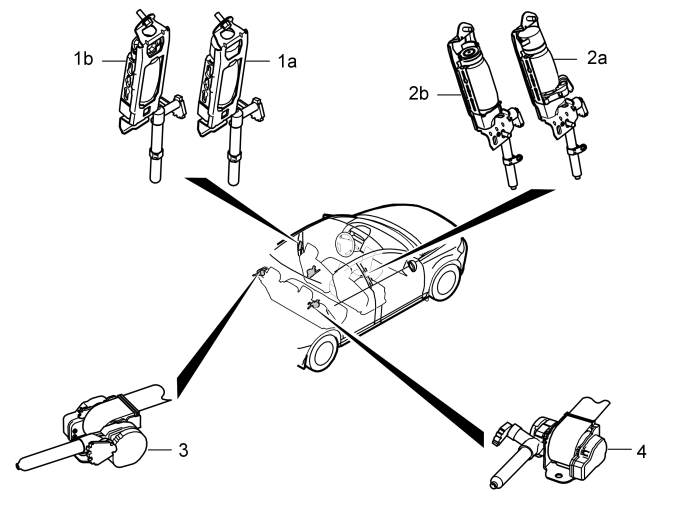 1b
1a
2b
2a
3
4