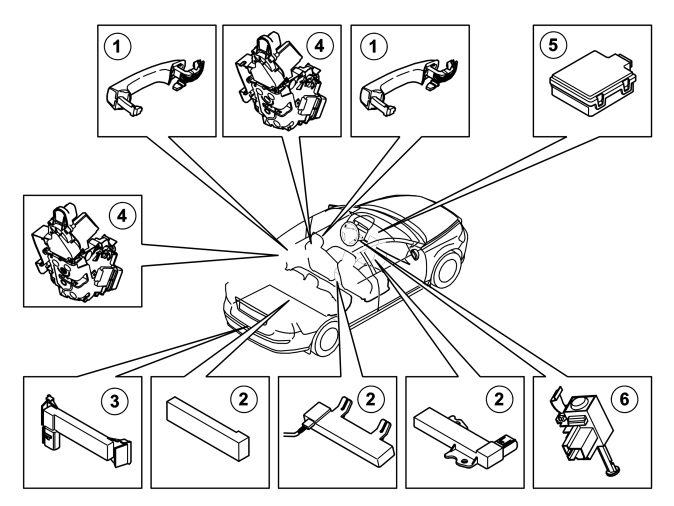 1
4
1
5
4
3
2
2
2
6