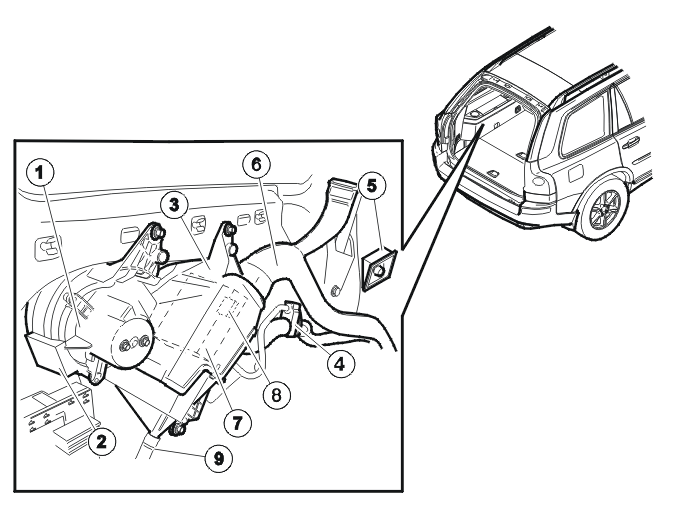 1
6
3
5
4
8
7
2
9