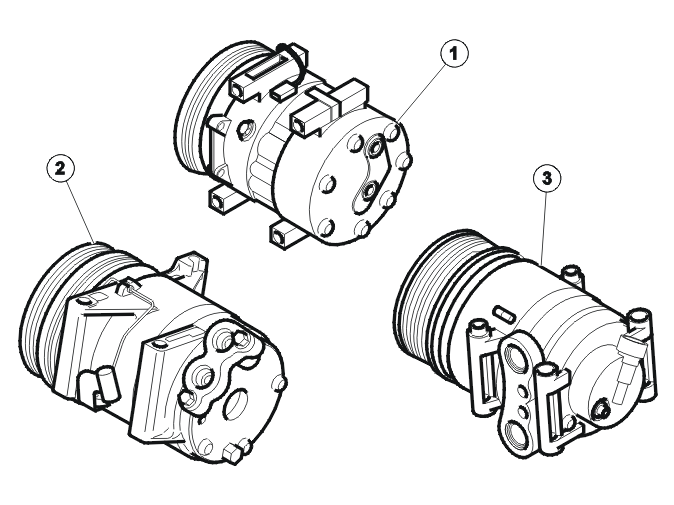 1
2
3