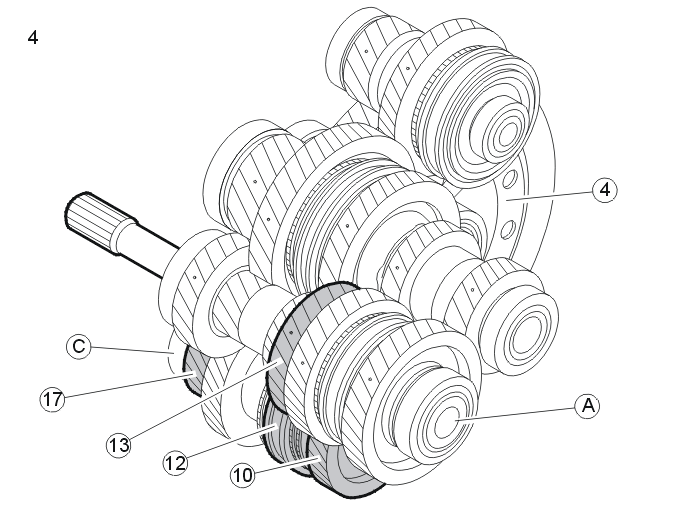 4

4

C

17

13

12

10

A