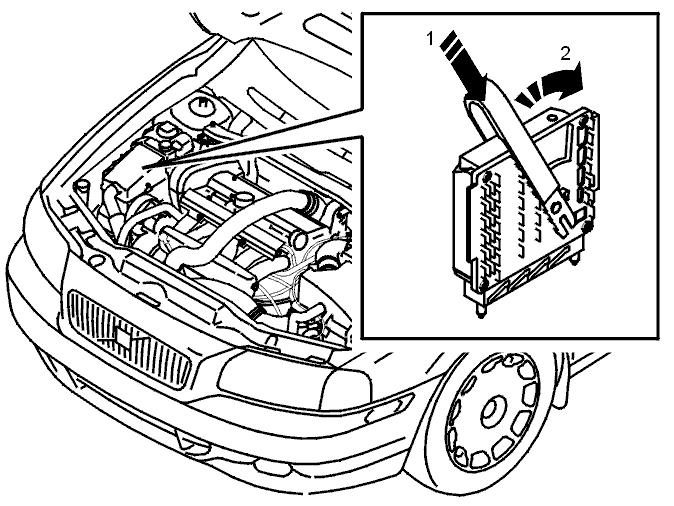 1
2