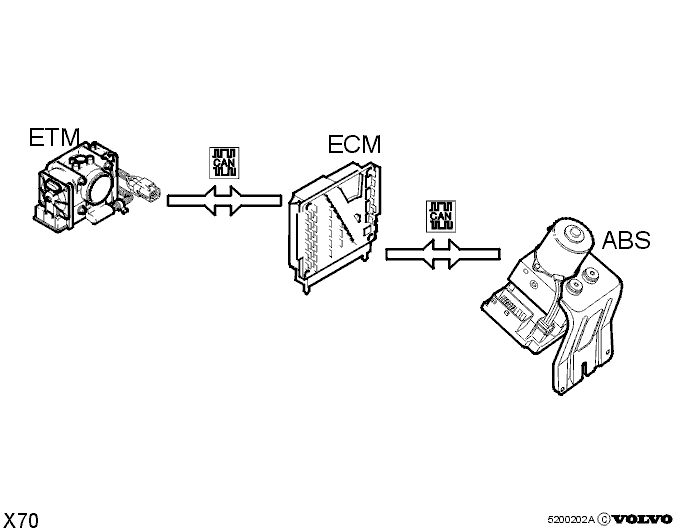 ETM

CAN

ECM

CAN

ABS

X70

5200202A © VOLVO