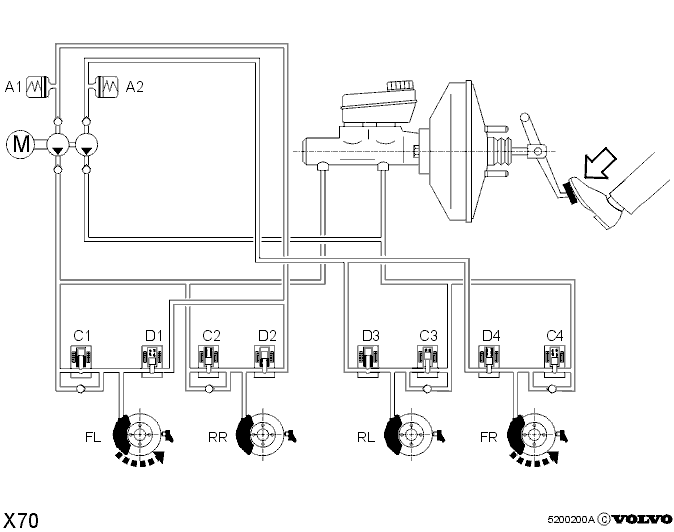 A1
A2
M
C1
D1
C2
D2
D3
C3
D4
C4
FL
RR
RL
FR
X70
5200200A © VOLVO