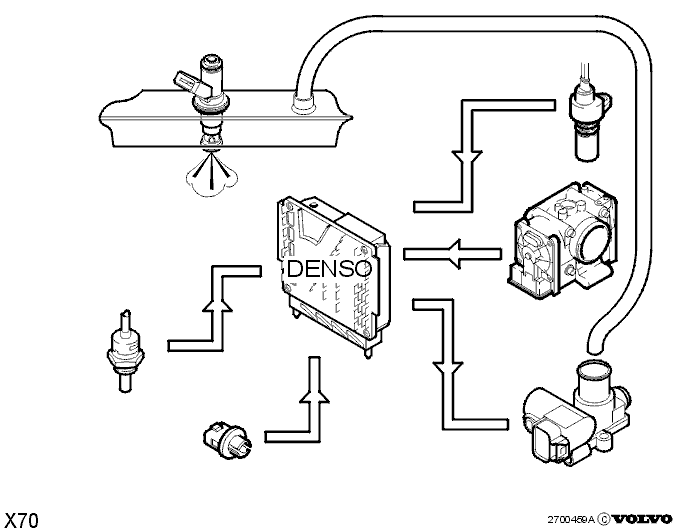 DENSO

X70

2700459A © VOLVO