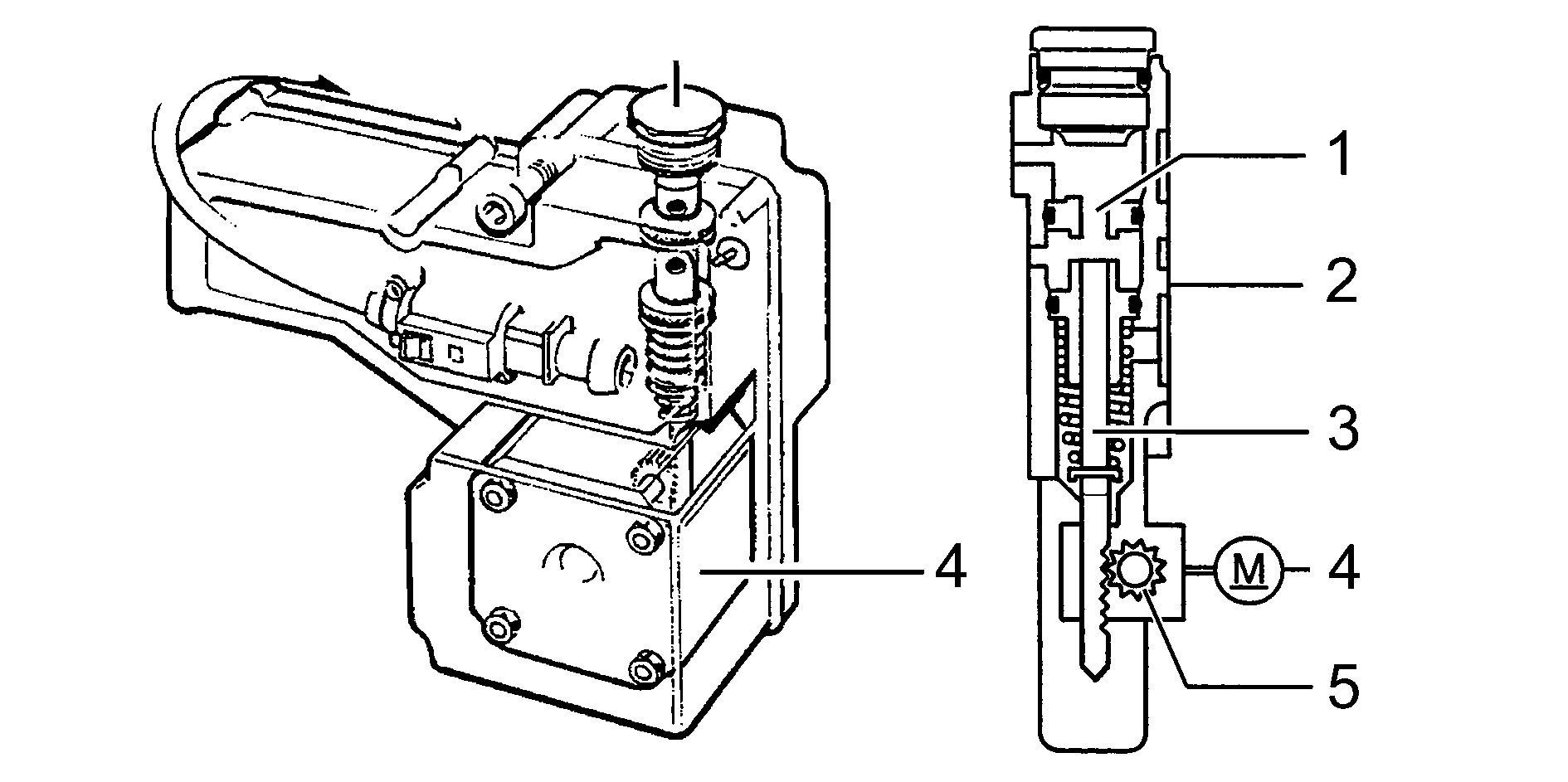 4
1
2
3
M
4
5