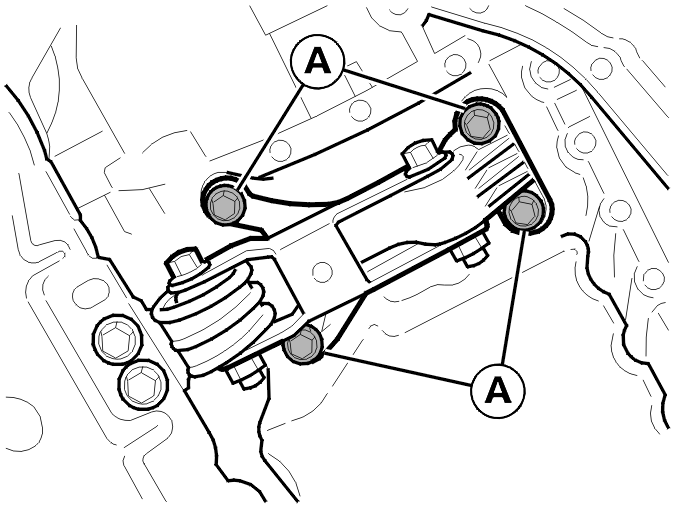 A

A