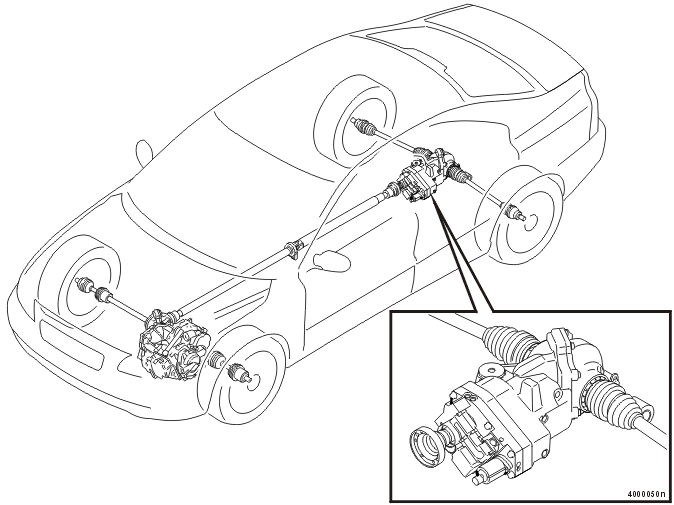 4000050n