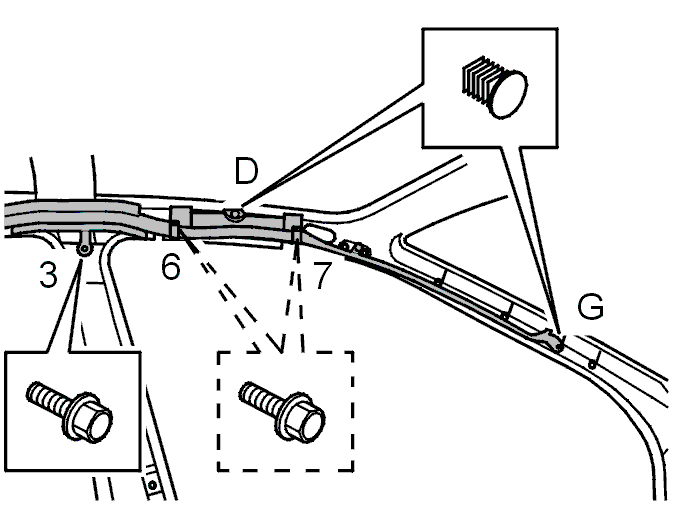 D
3
6
7
G