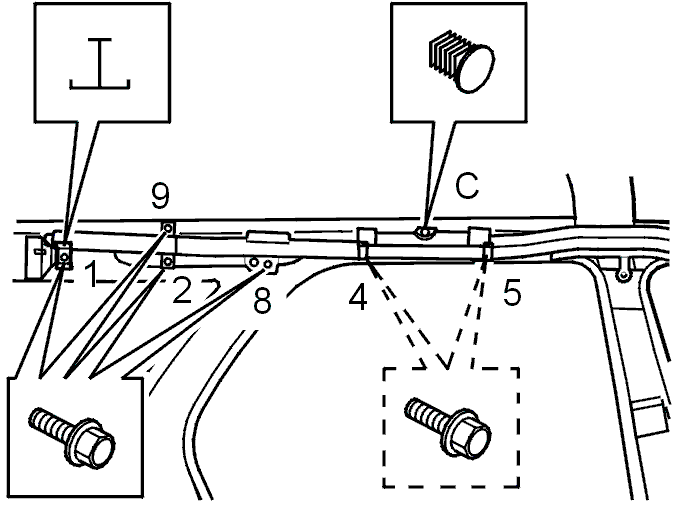 9
C
1
2
8
4
5