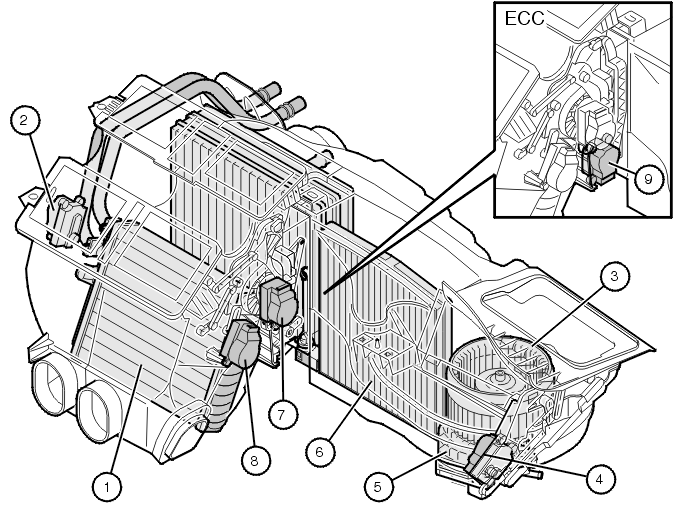 ECC
9
2
3
7
8
6
1
5
4