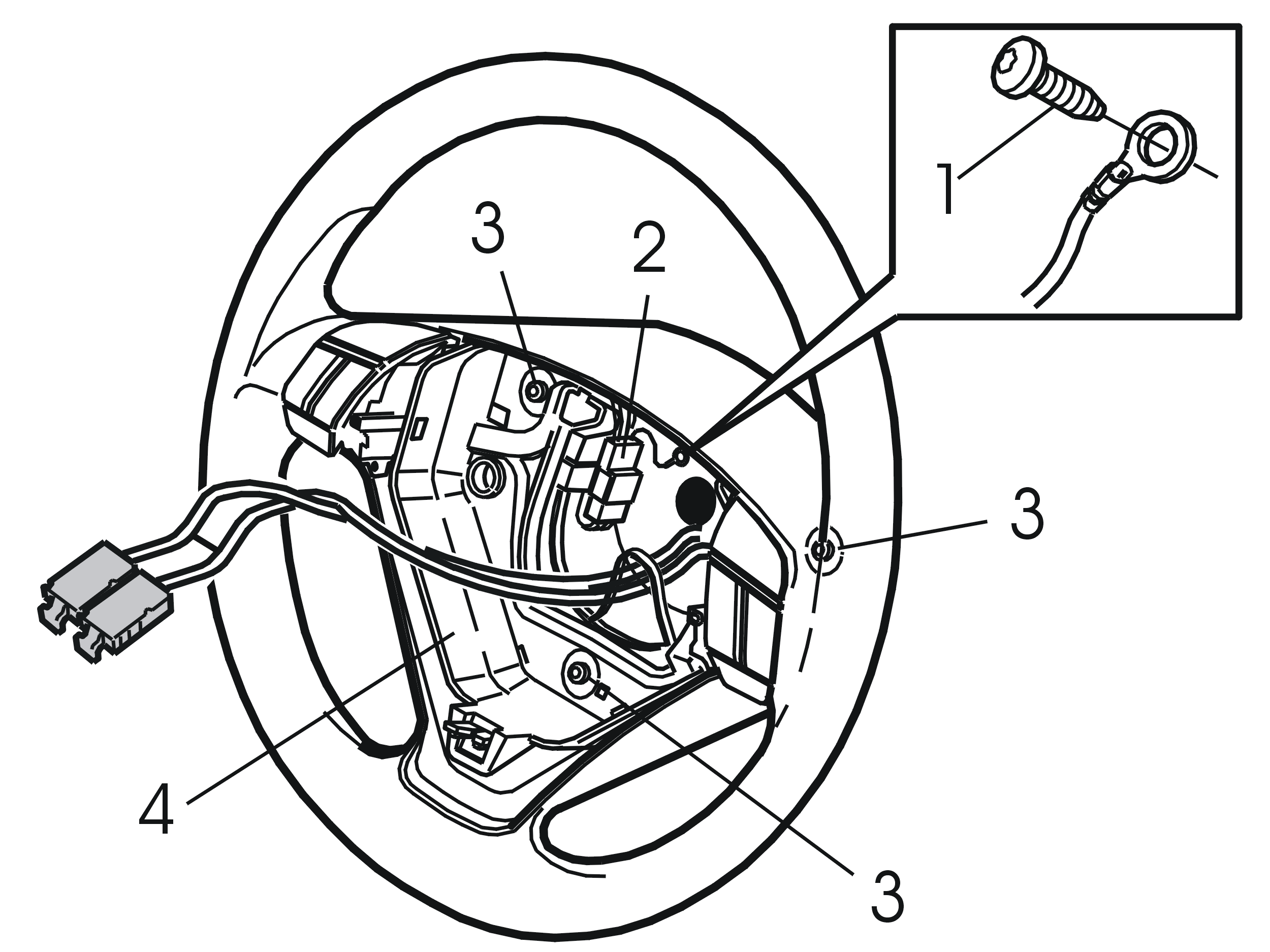 1
3
2
3
4
3