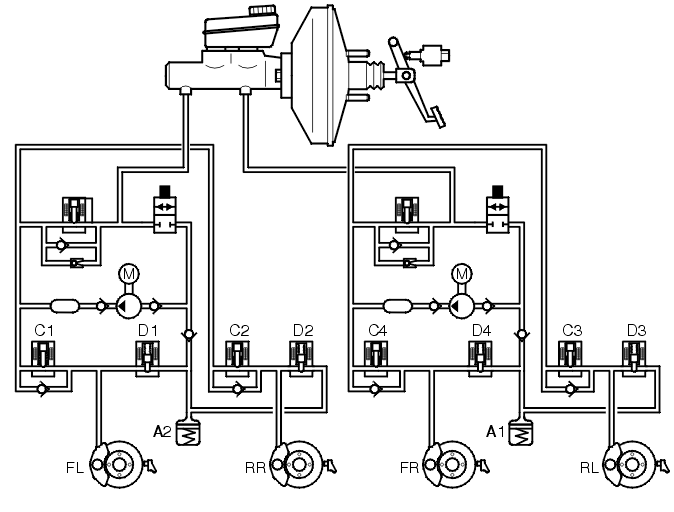 M
M
C1
D1
C2
D2
C4
D4
C3
D3
A2
A1
FL
RR
FR
RL