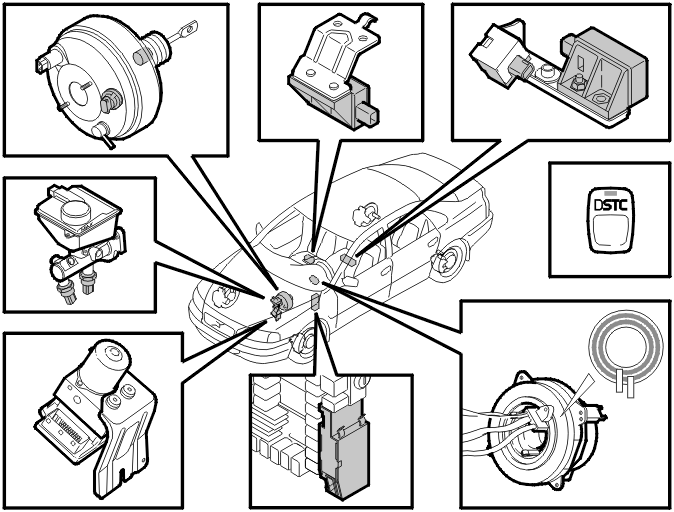 DSTC