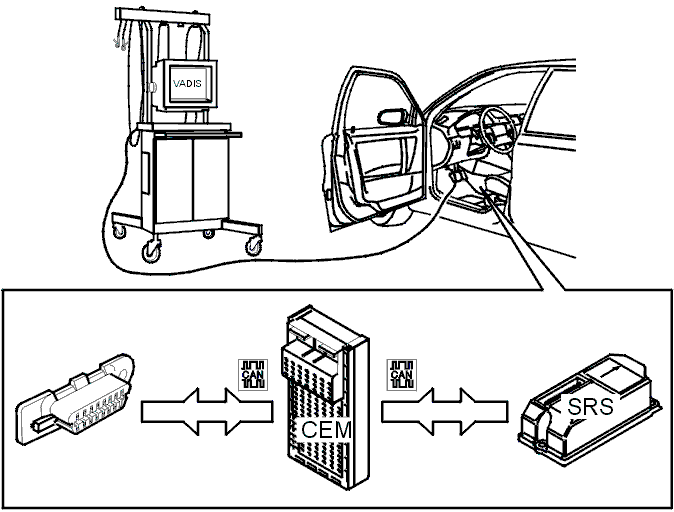 VADIS

CAN

CEM

CAN

SRS