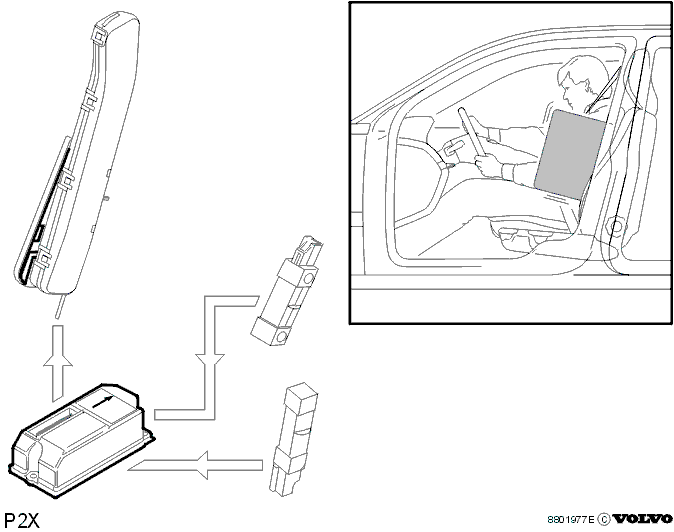 P2X

8801977E © VOLVO