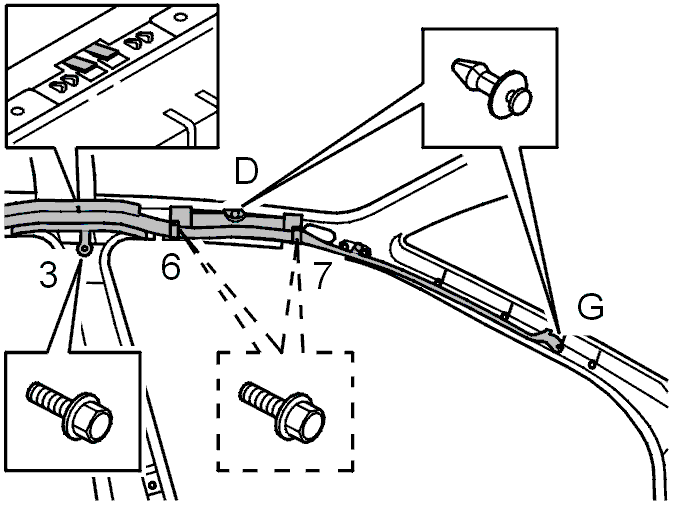 D
3
6
7
G