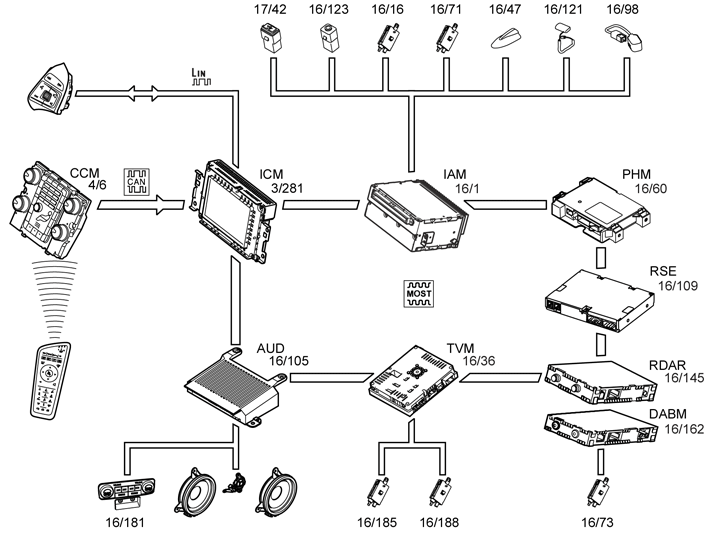 17/42
16/123
16/16
16/71
16/47
16/121
16/98

LIN

CCM
4/6

CAN

ICM
3/281

IAM
16/1

PHM
16/60

MOST

RSE
16/109

AUD
16/105

TVM
16/36

RDAR
16/145

DABM
16/162

16/181
16/185
16/188
16/73