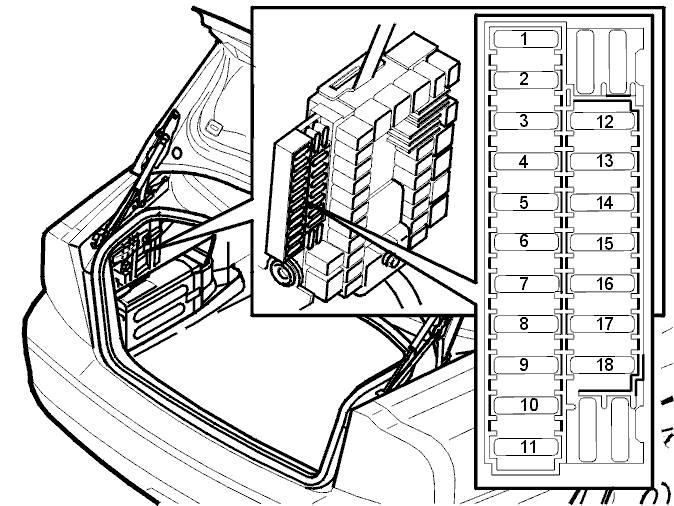 1
2
3
4
5
6
7
8
9
10
11
12
13
14
15
16
17
18