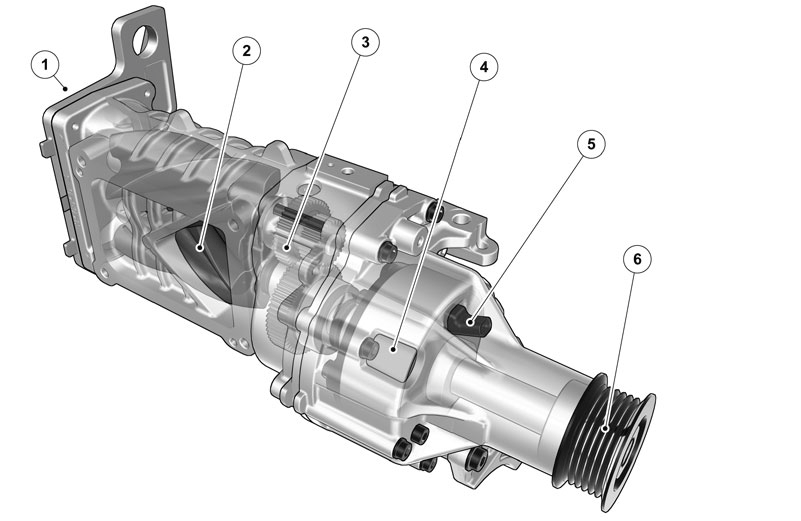 1
2
3
4
5
6