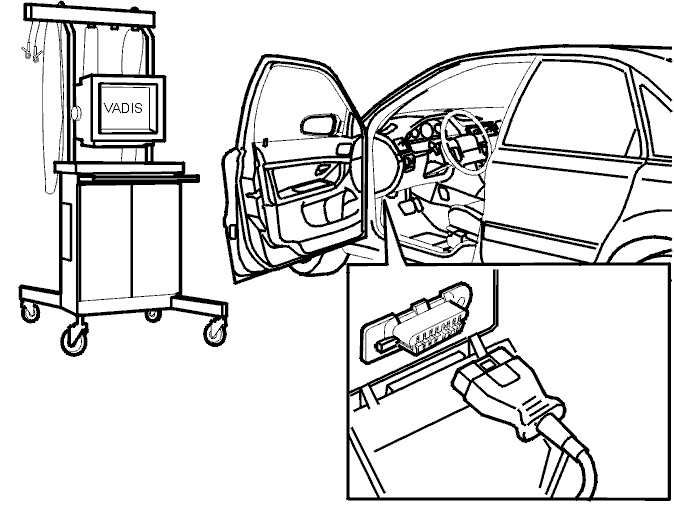 VADIS